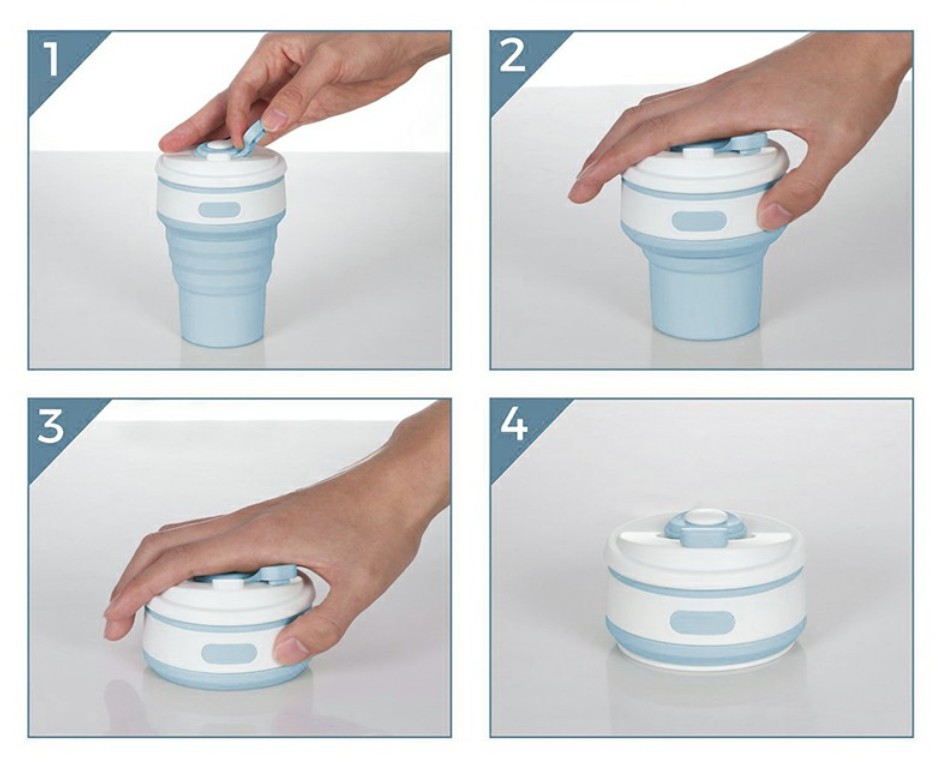 1

2

3

4